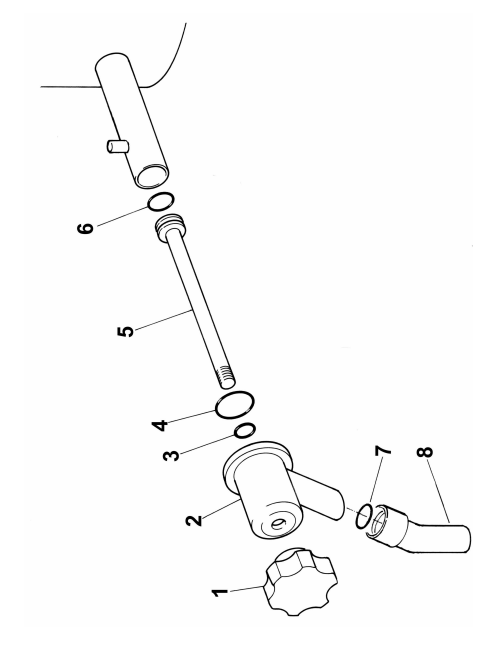 6
5
4
3
2
1
7
8